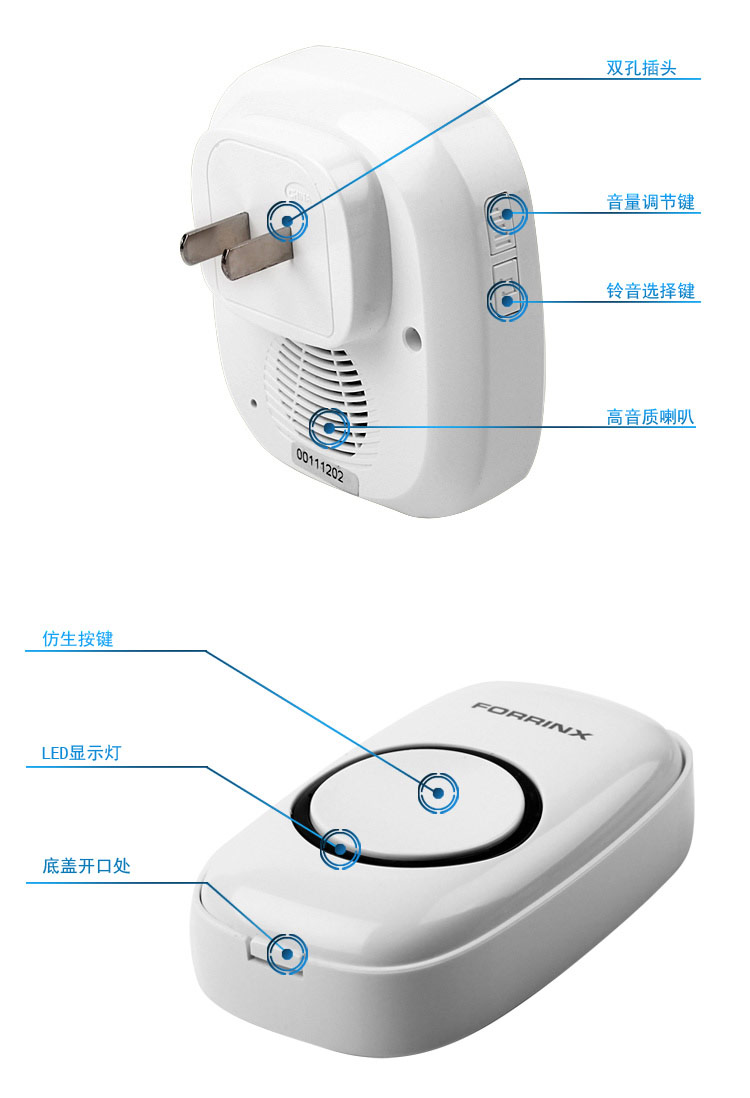 双孔插头

音量调节键

铃音选择键

高音质喇叭

00111202

仿生按键

FORRINX

LED显示灯

底盖开口处